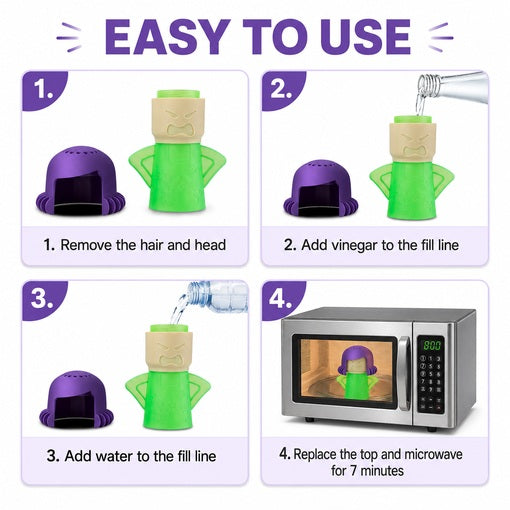 EASY TO USE

1.

1. Remove the hair and head

2.

2. Add vinegar to the fill line

3.

3. Add water to the fill line

4.

800

4. Replace the top and microwave for 7 minutes